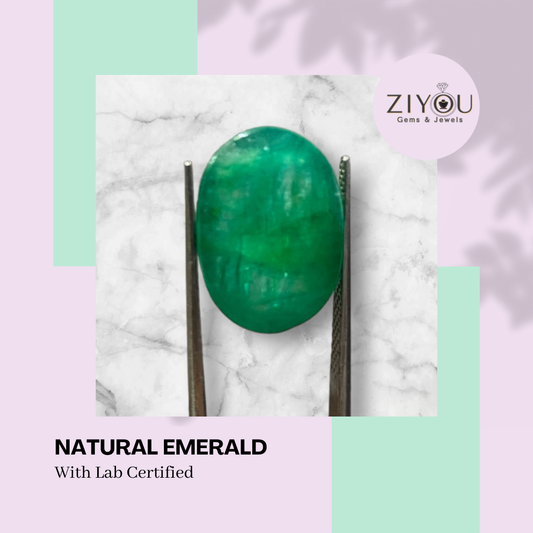 ZIYOU
Gems & Jewels

NATURAL EMERALD
With Lab Certified