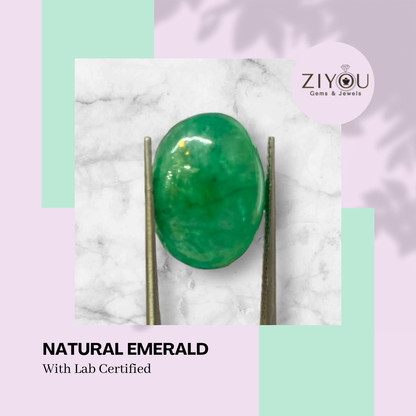 ZIYOU
Gems & Jewels

NATURAL EMERALD
With Lab Certified