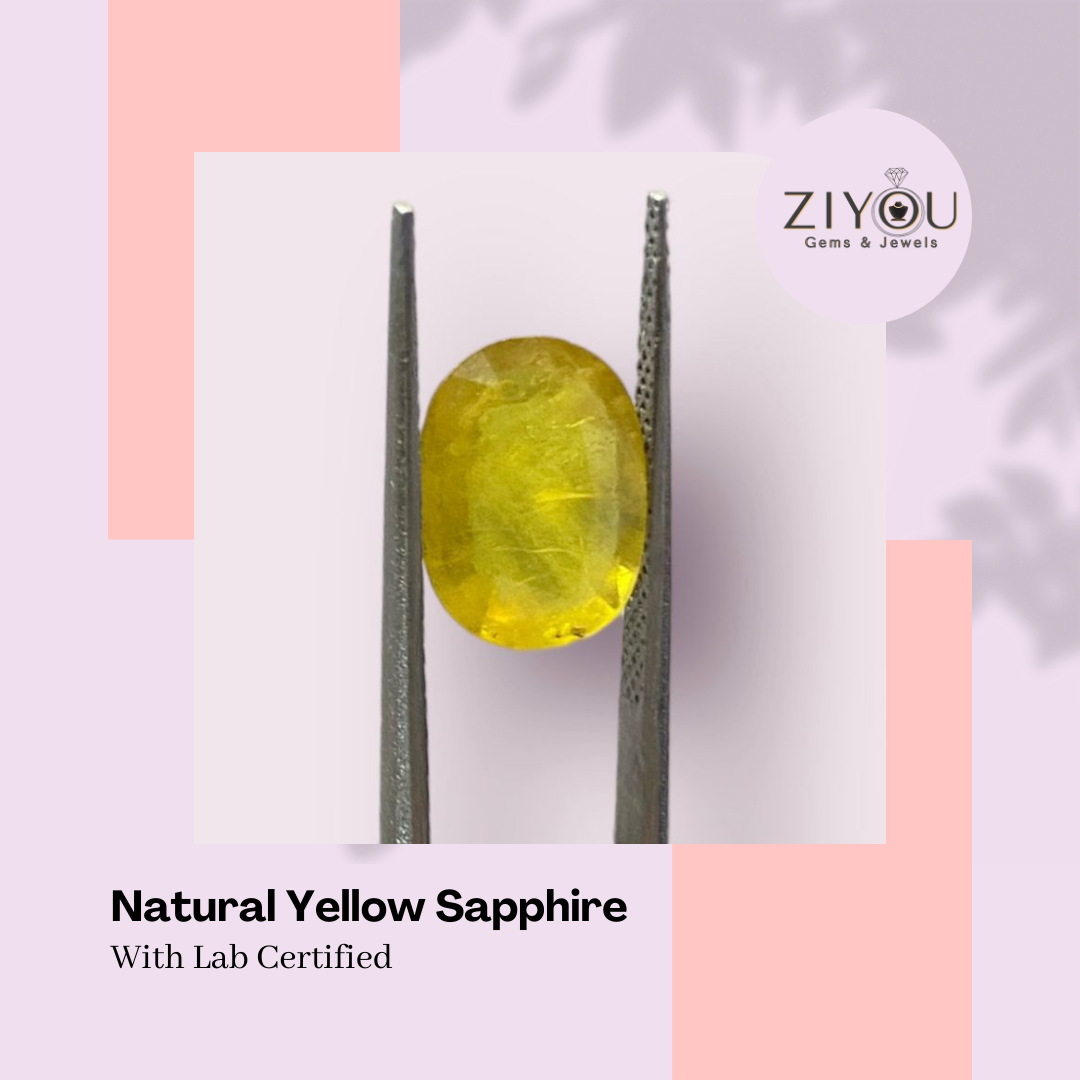 ZIYOU
Gems & Jewels

Natural Yellow Sapphire
With Lab Certified